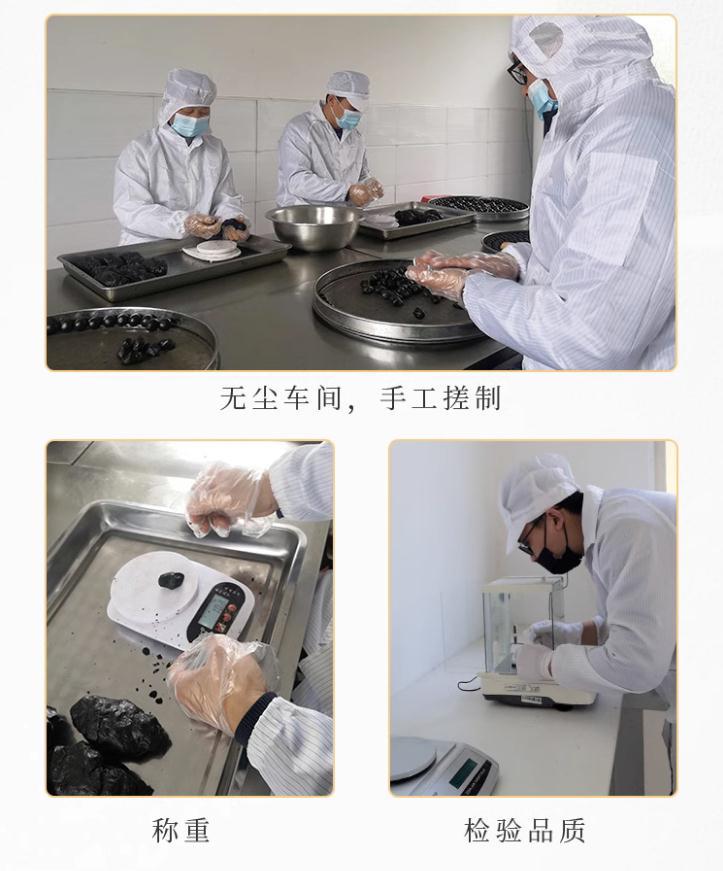 无尘车间，手工搓制

称重

检验品质